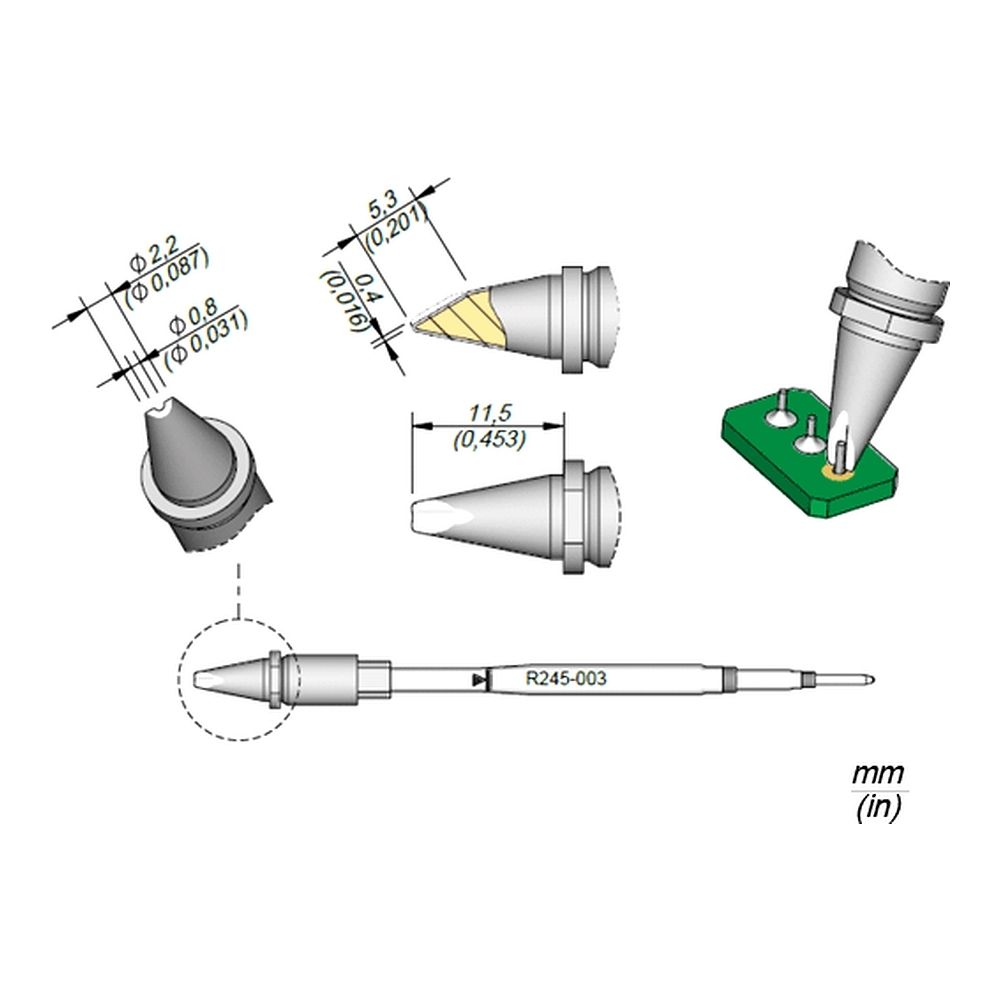 Φ 2,2
(Φ 0,087)
Φ 0,8
(Φ 0,031)

5,3
(0,201)
0,4
(0,016)

11,5
(0,453)

R245-003

mm
(in)